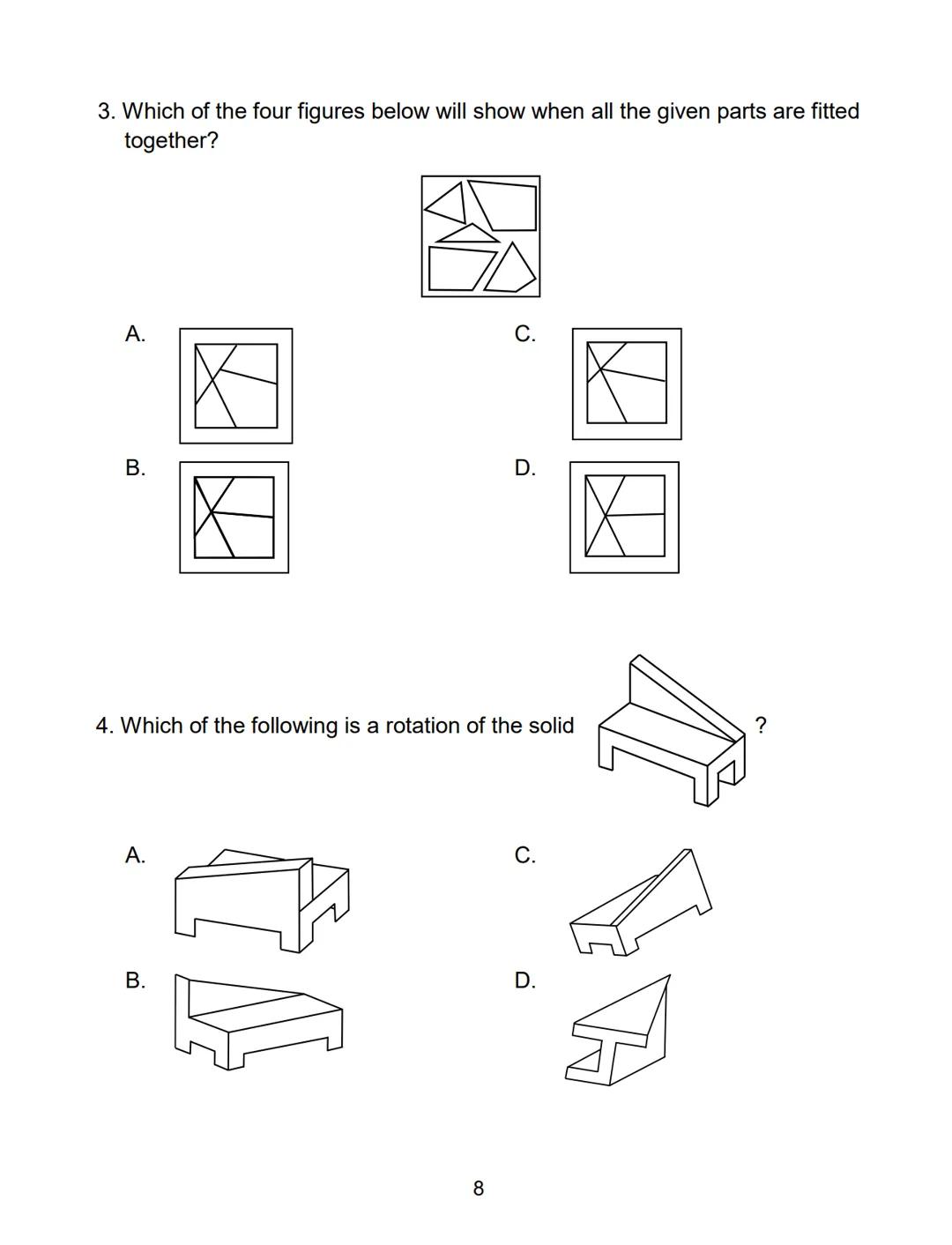 3. Which of the four figures below will show when all the given parts are fitted together?

A.

C.

B.

D.

4. Which of the following is a rotation of the solid ?

A.

C.

B.

D.

8