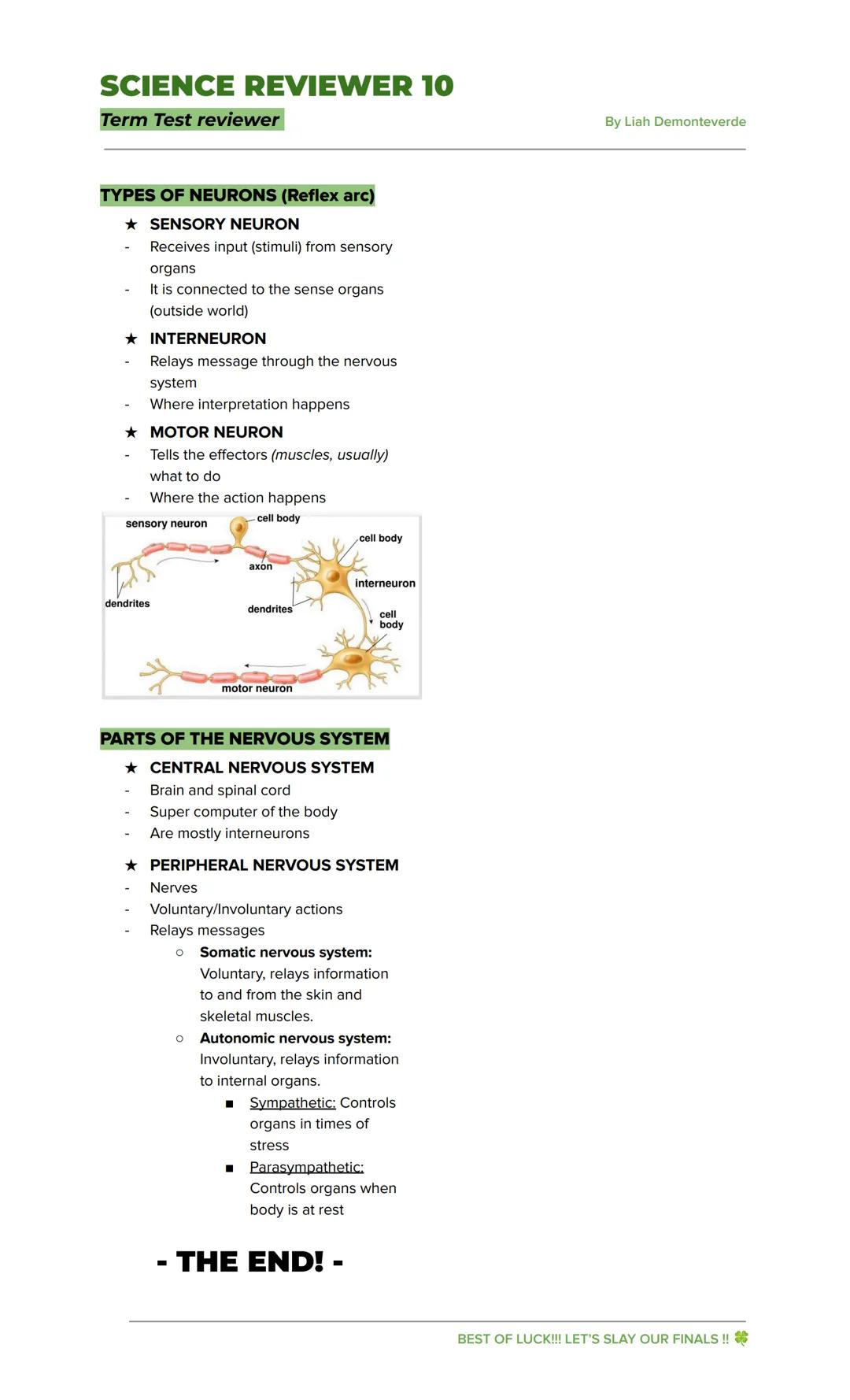 SCIENCE REVIEWER 10

Term Test reviewer

By Liah Demonteverde

TYPES OF NEURONS (Reflex arc)

★ SENSORY NEURON
- Receives input (stimuli) from sensory organs
- It is connected to the sense organs (outside world)

★ INTERNEURON
- Relays message through the nervous system
- Where interpretation happens

★ MOTOR NEURON
- Tells the effectors (muscles, usually) what to do
- Where the action happens

sensory neuron
cell body
cell body
axon
interneuron
dendrites
dendrites
cell body
motor neuron

PARTS OF THE NERVOUS SYSTEM

★ CENTRAL NERVOUS SYSTEM
- Brain and spinal cord
- Super computer of the body
- Are mostly interneurons

★ PERIPHERAL NERVOUS SYSTEM
- Nerves
- Voluntary/Involuntary actions
- Relays messages
○ Somatic nervous system: Voluntary, relays information to and from the skin and skeletal muscles.
○ Autonomic nervous system: Involuntary, relays information to internal organs.
■ Sympathetic: Controls organs in times of stress
■ Parasympathetic: Controls organs when body is at rest

- THE END! -

BEST OF LUCK!!! LET'S SLAY OUR FINALS !! 🍀