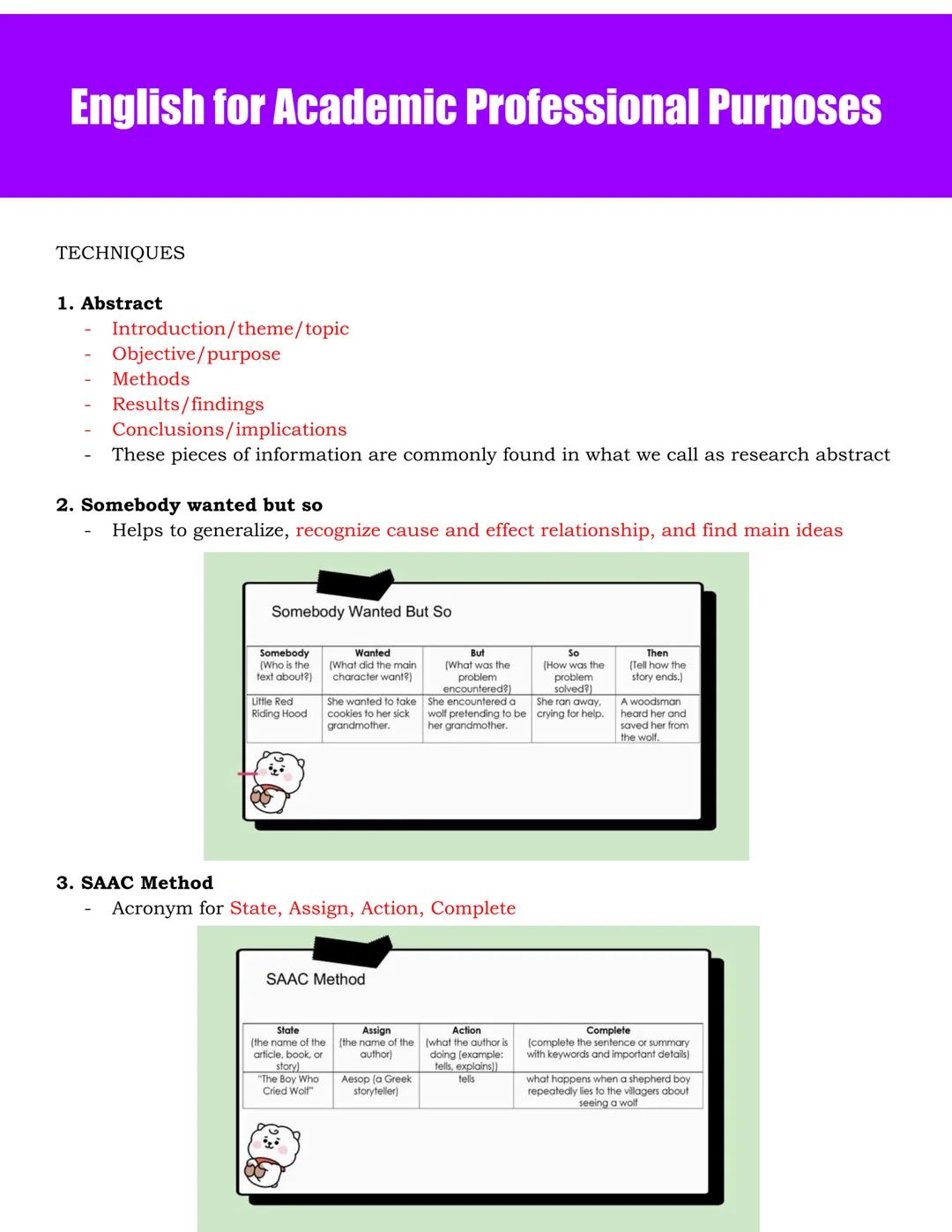 English for Academic Professional Purposes

TECHNIQUES

1. Abstract
- Introduction/theme/topic
- Objective/purpose
- Methods
- Results/findings
- Conclusions/implications
- These pieces of information are commonly found in what we call as research abstract

2. Somebody wanted but so
- Helps to generalize, recognize cause and effect relationship, and find main ideas

Somebody Wanted But So

| Somebody (Who is the text about?) | Wanted (What did the main character want?) | But (What was the problem encountered?) | So (How was the problem solved?) | Then (Tell how the story ends.) |
|---|---|---|---|---|
| Little Red Riding Hood | She wanted to take cookies to her sick grandmother. | She encountered a wolf pretending to be her grandmother. | She ran away, crying for help. | A woodsman heard her and saved her from the wolf. |

3. SAAC Method
- Acronym for State, Assign, Action, Complete

SAAC Method

| State (the name of the article, book, or story) | Assign (the name of the author) | Action (what the author is doing (example: tells, explains)) | Complete (complete the sentence or summary with keywords and important details) |
|---|---|---|---|
| "The Boy Who Cried Wolf" | Aesop (a Greek storyteller) | tells | what happens when a shepherd boy repeatedly lies to the villagers about seeing a wolf |