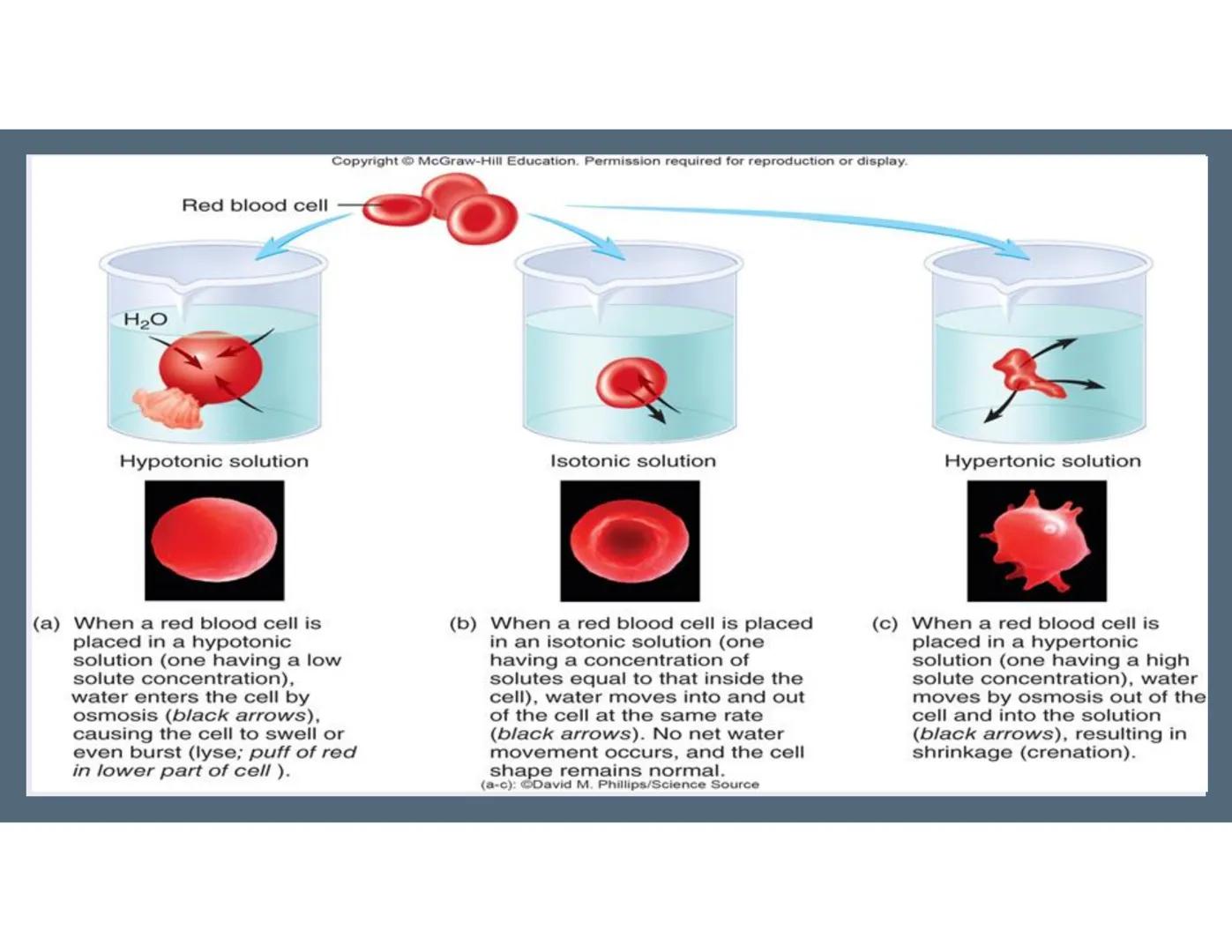 Copyright © McGraw-Hill Education. Permission required for reproduction or display.

Red blood cell

$H_2O$

Hypotonic solution

Isotonic solution

Hypertonic solution

(a) When a red blood cell is placed in a hypotonic solution (one having a low solute concentration), water enters the cell by osmosis (black arrows), causing the cell to swell or even burst (lyse; puff of red in lower part of cell ).

(b) When a red blood cell is placed in an isotonic solution (one having a concentration of solutes equal to that inside the cell), water moves into and out of the cell at the same rate (black arrows). No net water movement occurs, and the cell shape remains normal.

(c) When a red blood cell is placed in a hypertonic solution (one having a high solute concentration), water moves by osmosis out of the cell and into the solution (black arrows), resulting in shrinkage (crenation).

(a-c): ©David M. Phillips/Science Source